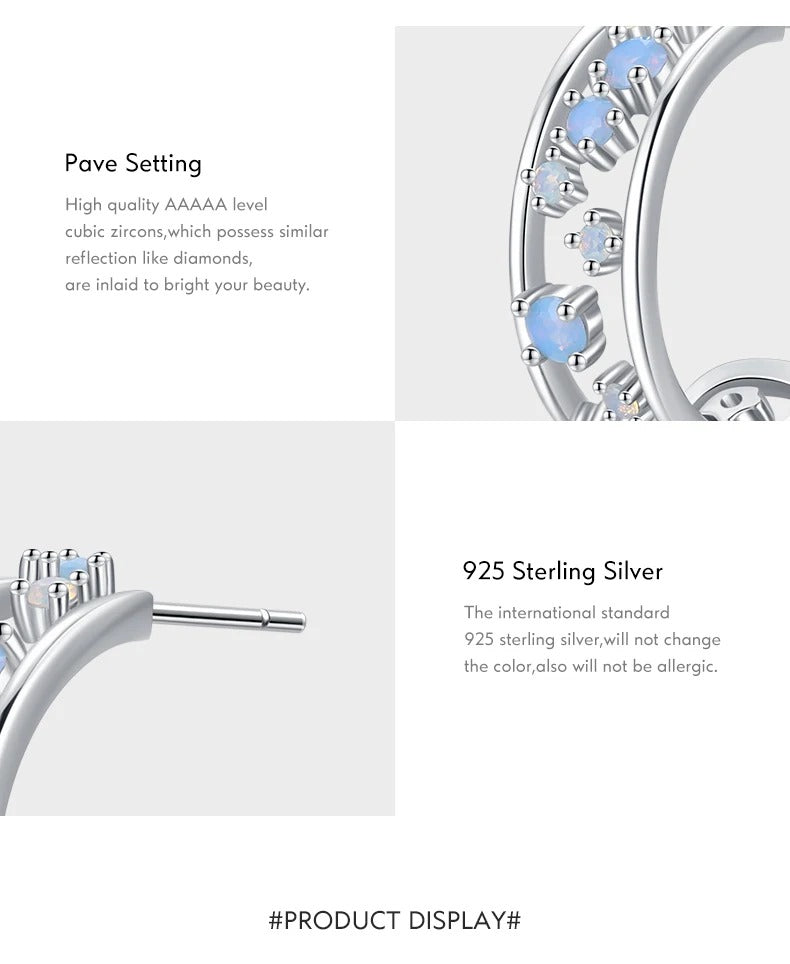 Pave Setting

High quality AAAAA level cubic zircons,which possess similar reflection like diamonds, are inlaid to bright your beauty.

925 Sterling Silver

The international standard 925 sterling silver,will not change the color,also will not be allergic.

#PRODUCT DISPLAY#