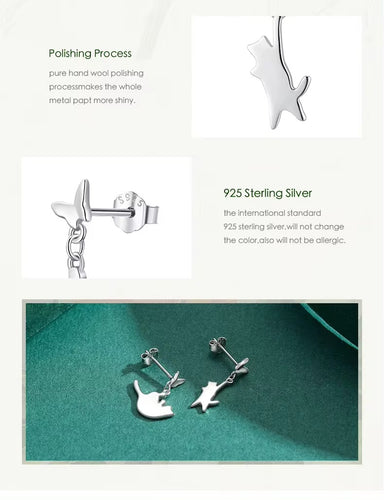 Polishing Process

pure hand wool polishing processmakes the whole metal papt more shiny.

S925

925 Sterling Silver

the international standard 925 sterling silver,will not change the color,also will not be allergic.