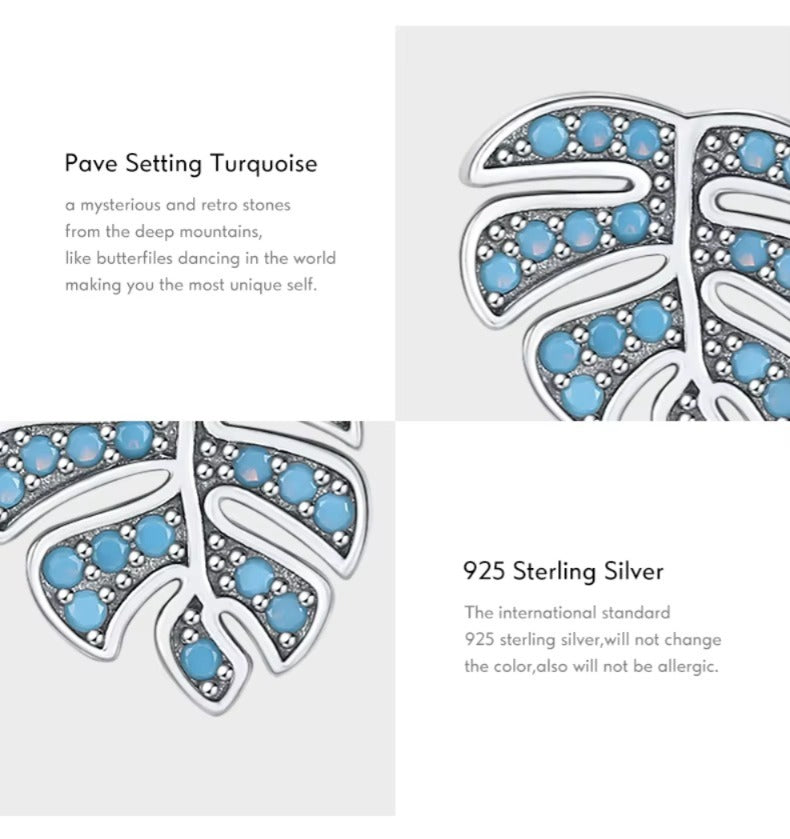 Pave Setting Turquoise

a mysterious and retro stones
from the deep mountains,
like butterfiles dancing in the world
making you the most unique self.

925 Sterling Silver

The international standard
925 sterling silver,will not change
the color,also will not be allergic.